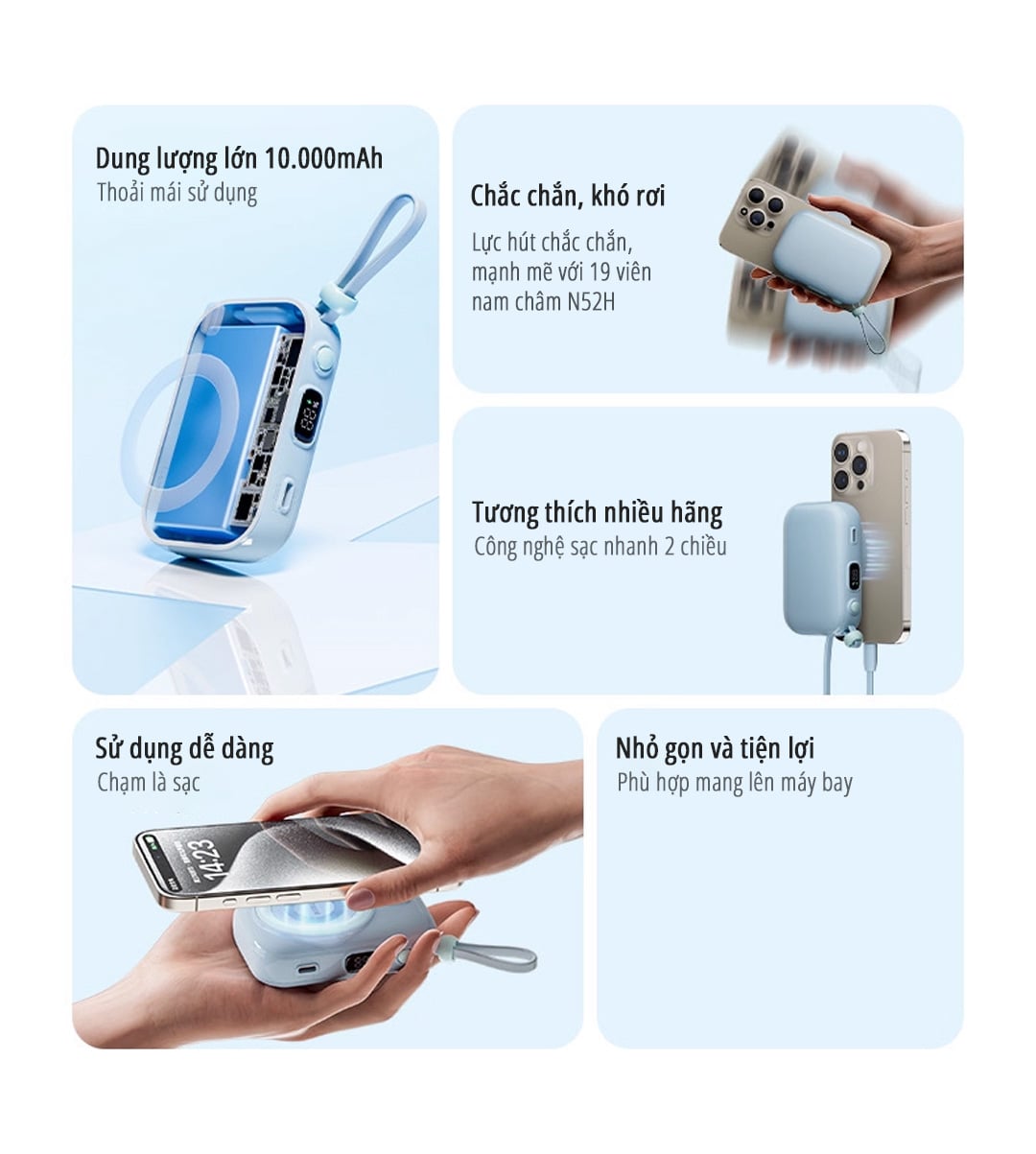 Dung lượng lớn 10.000mAh
Thoải mái sử dụng

Chắc chắn, khó rơi
Lực hút chắc chắn, mạnh mẽ với 19 viên nam châm N52H

Tương thích nhiều hãng
Công nghệ sạc nhanh 2 chiều

Sử dụng dễ dàng
Chạm là sạc

14:23

Nhỏ gọn và tiện lợi
Phù hợp mang lên máy bay